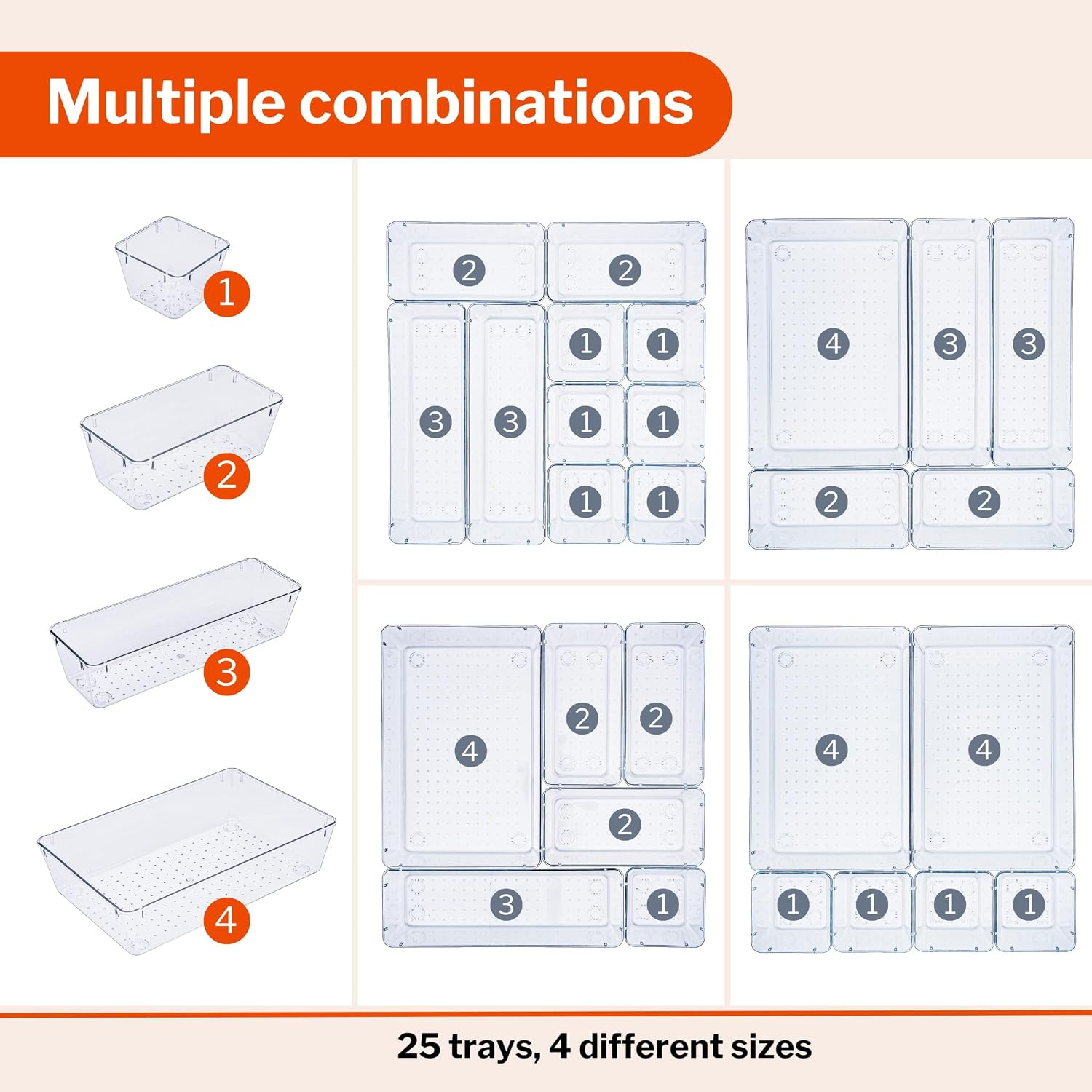 Multiple combinations

1
2
3
4

2 2
3 3 1 1
1 1
1 1

4 3 3
2 2

4 2 2
2
3 1

4 4
1 1 1 1

25 trays, 4 different sizes