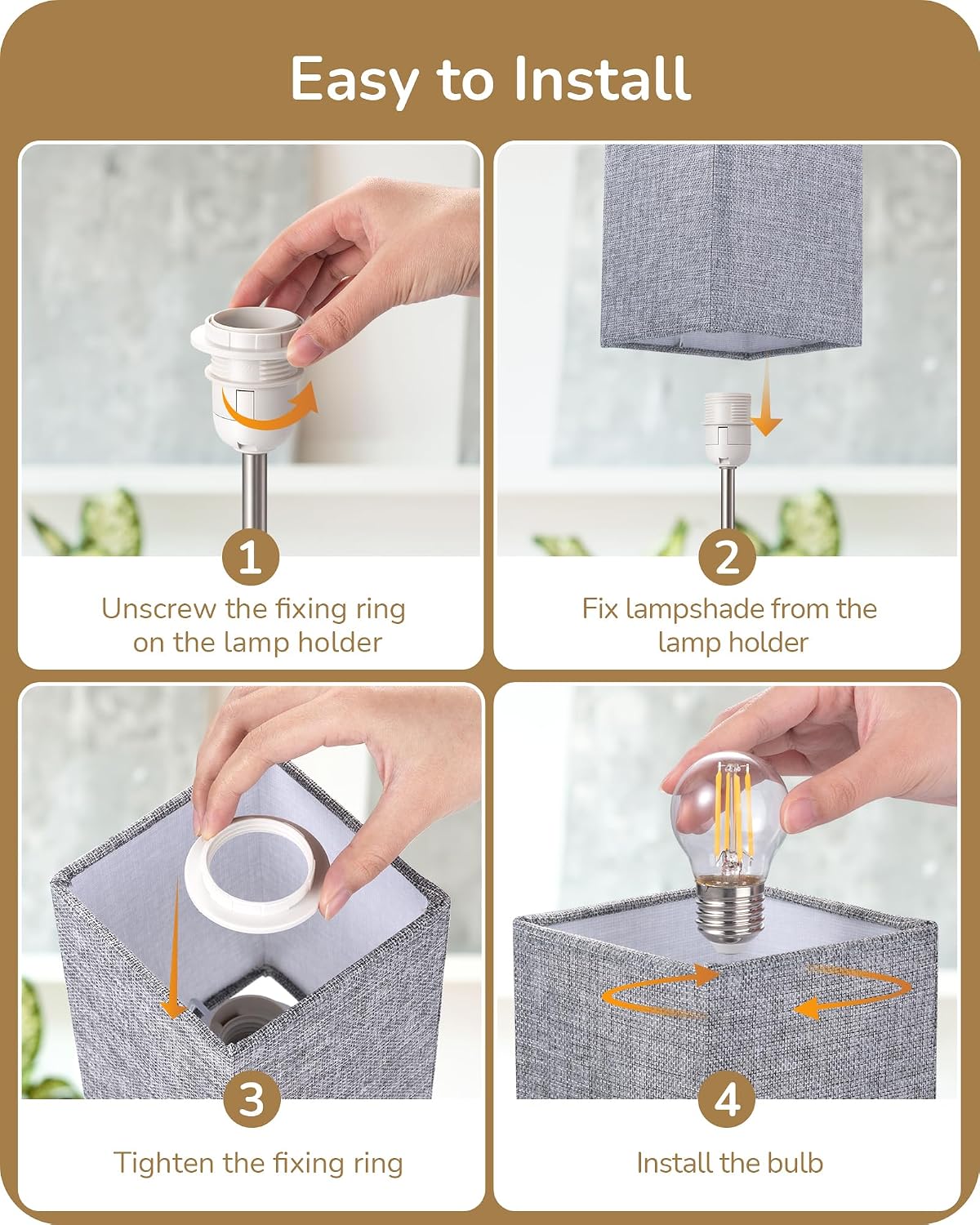 Easy to Install

1
Unscrew the fixing ring on the lamp holder

2
Fix lampshade from the lamp holder

3
Tighten the fixing ring

4
Install the bulb